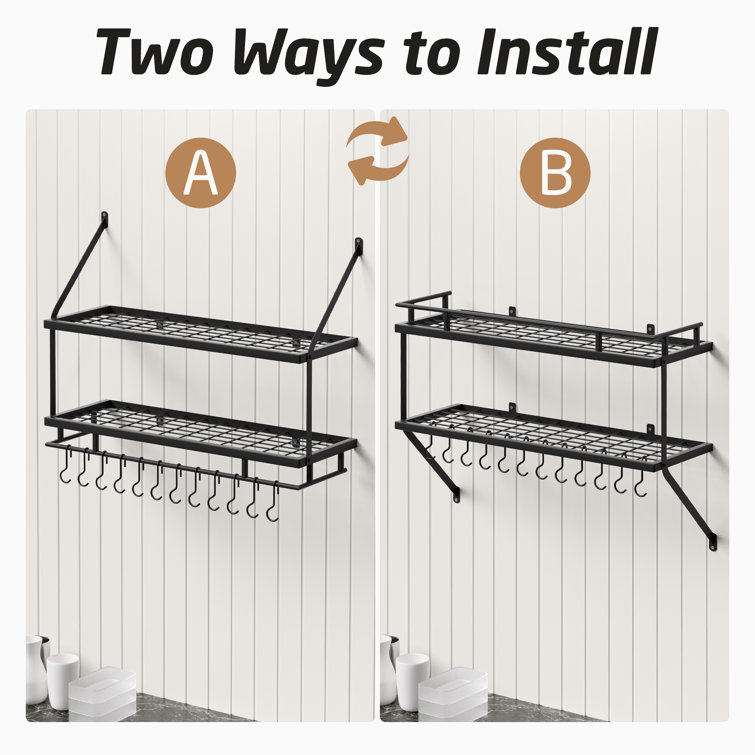 Two Ways to Install

A

B